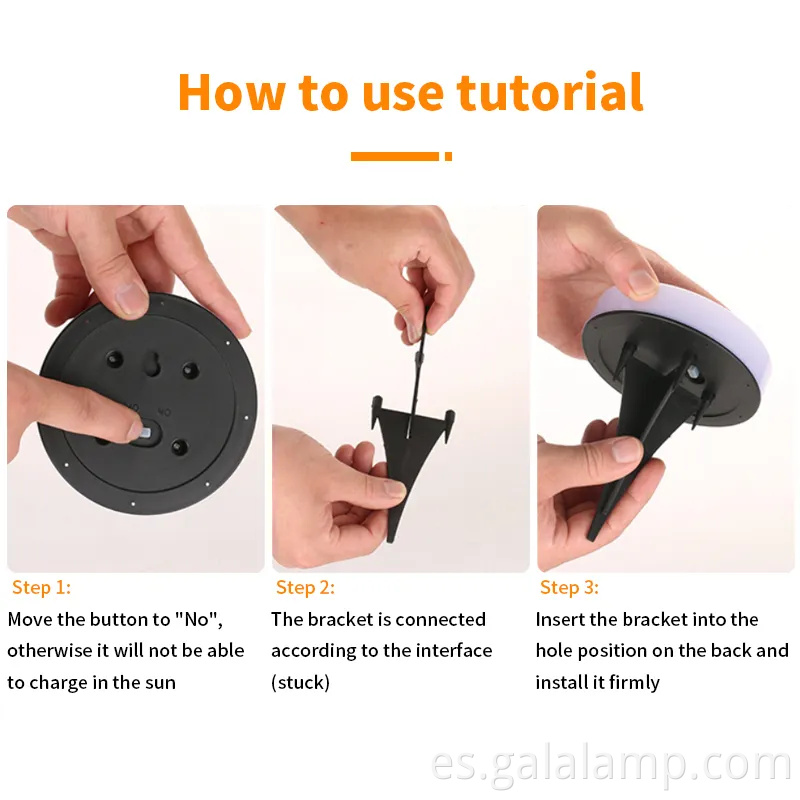 How to use tutorial

Step 1:
Move the button to "No", otherwise it will not be able to charge in the sun

Step 2:
The bracket is connected according to the interface (stuck)

Step 3:
Insert the bracket into the hole position on the back and install it firmly

es.galalamp.com